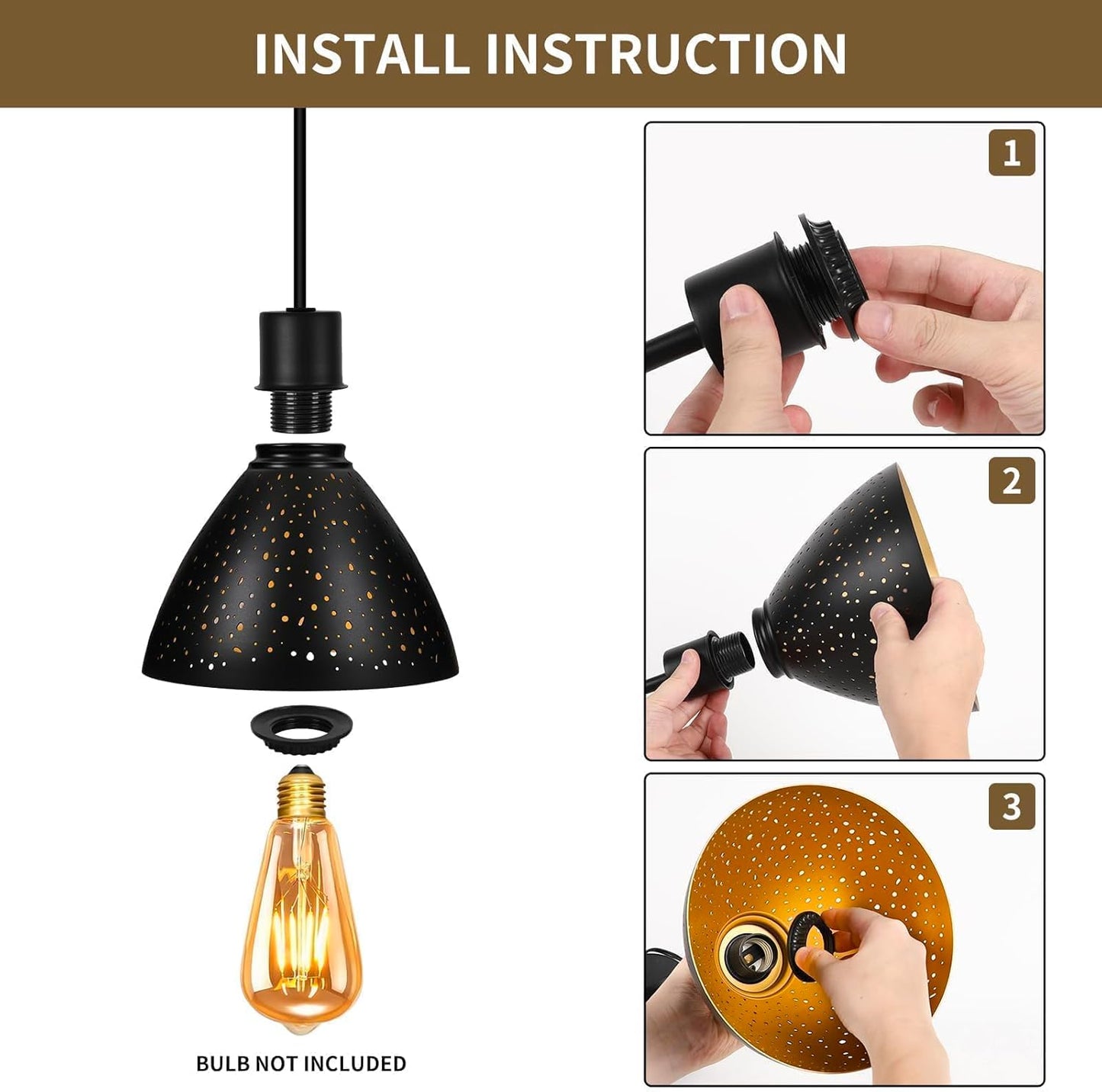 INSTALL INSTRUCTION

BULB NOT INCLUDED

1

2

3