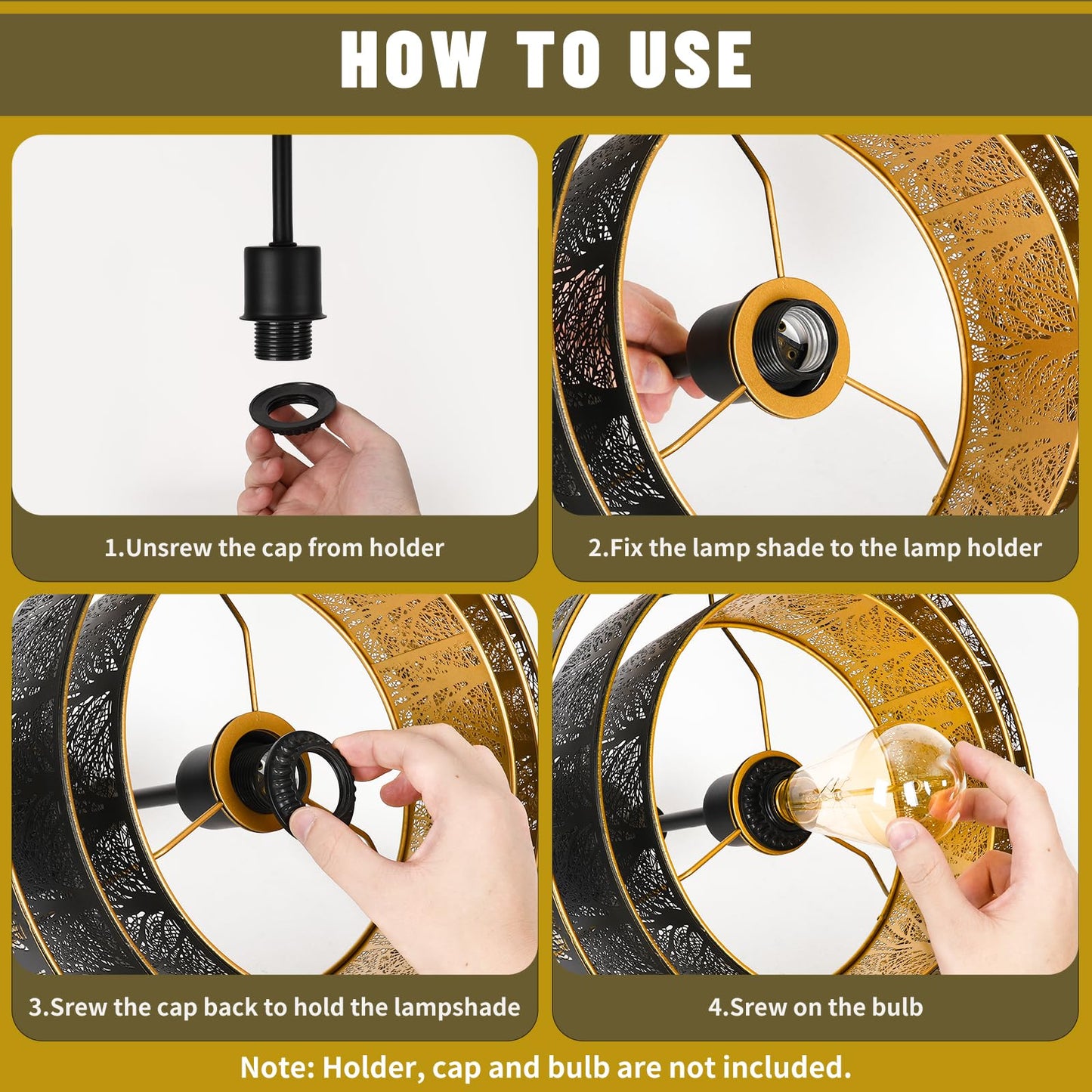 HOW TO USE

1.Unsrew the cap from holder

2.Fix the lamp shade to the lamp holder

3.Srew the cap back to hold the lampshade

4.Srew on the bulb

Note: Holder, cap and bulb are not included.