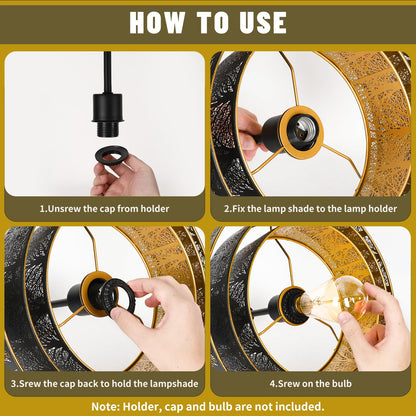 HOW TO USE

1.Unsrew the cap from holder

2.Fix the lamp shade to the lamp holder

3.Srew the cap back to hold the lampshade

4.Srew on the bulb

Note: Holder, cap and bulb are not included.