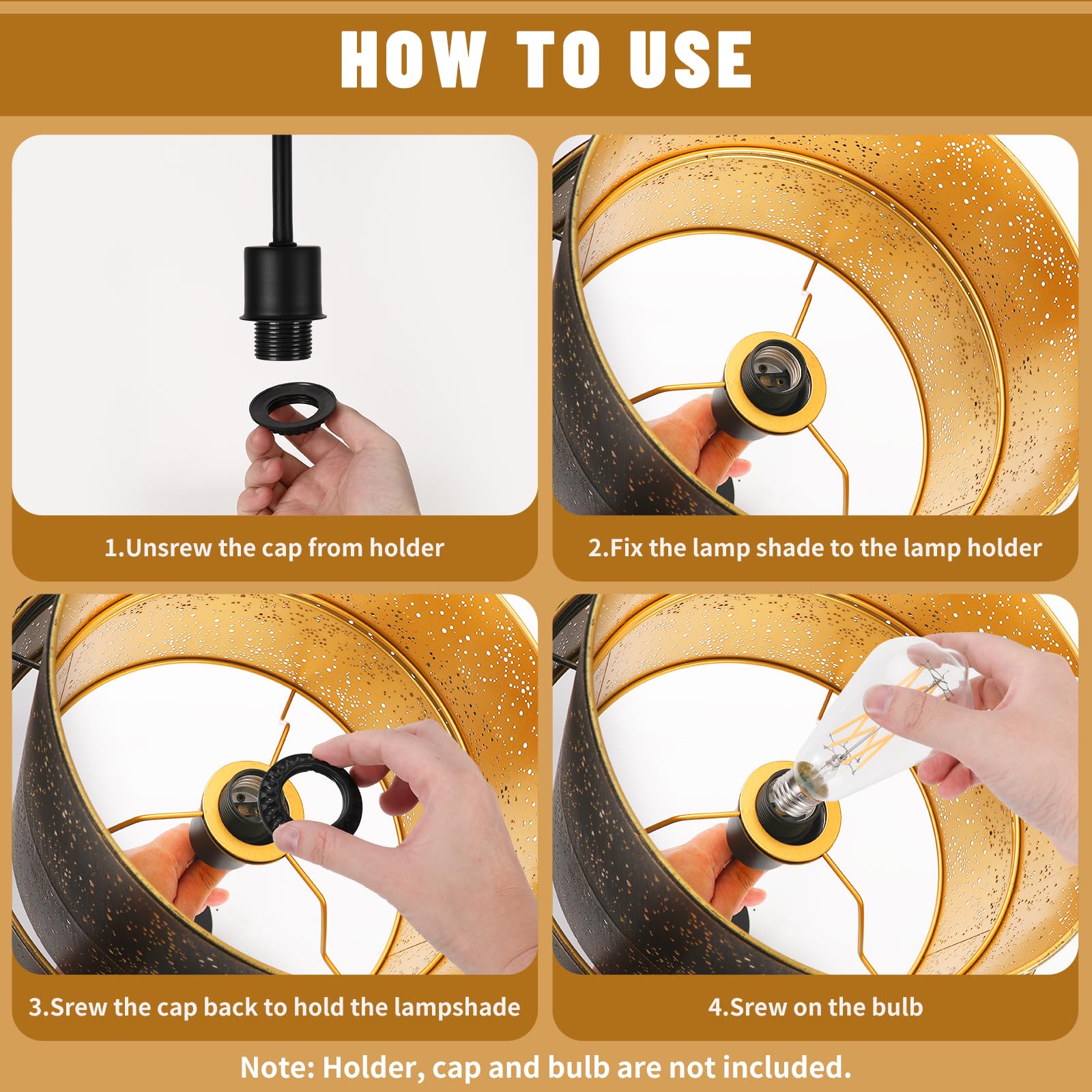 HOW TO USE

1.Unsrew the cap from holder

2.Fix the lamp shade to the lamp holder

3.Srew the cap back to hold the lampshade

4.Srew on the bulb

Note: Holder, cap and bulb are not included.