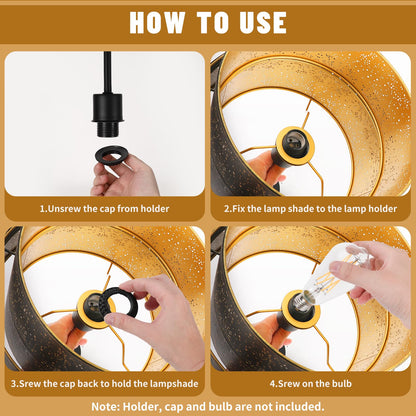 HOW TO USE

1.Unsrew the cap from holder

2.Fix the lamp shade to the lamp holder

3.Srew the cap back to hold the lampshade

4.Srew on the bulb

Note: Holder, cap and bulb are not included.